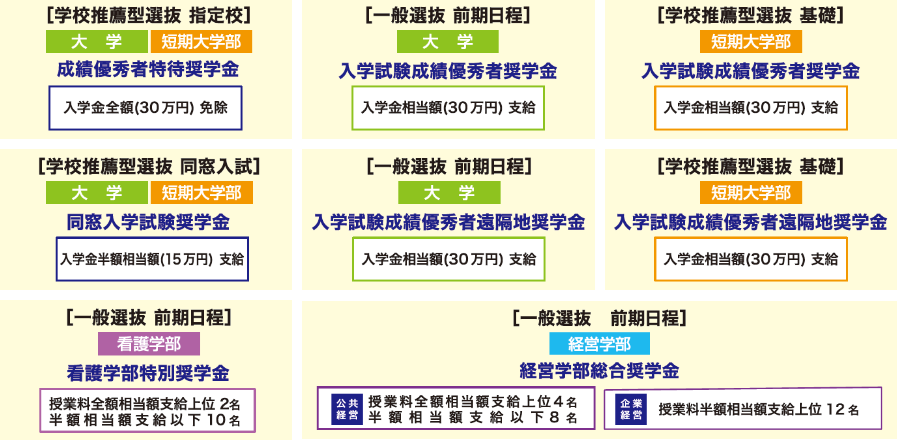 [学校推薦型選抜 指定校]
大 学 短期大学部
成績優秀者特待奨学金
入学金全額(30万円) 免除

[一般選抜 前期日程]
大 学
入学試験成績優秀者奨学金
入学金相当額(30万円) 支給

[学校推薦型選抜 基礎]
短期大学部
入学試験成績優秀者奨学金
入学金相当額(30万円) 支給

[学校推薦型選抜 同窓入試]
大 学 短期大学部
同窓入学試験奨学金
入学金半額相当額(15万円) 支給

[一般選抜 前期日程]
大 学
入学試験成績優秀者遠隔地奨学金
入学金相当額(30万円) 支給

[学校推薦型選抜 基礎]
短期大学部
入学試験成績優秀者遠隔地奨学金
入学金相当額(30万円) 支給

[一般選抜 前期日程]
看護学部
看護学部特別奨学金
授業料全額相当額支給上位 2名
半額相当額支給以下10名

[一般選抜 前期日程]
経営学部
経営学部総合奨学金
公共経営
授業料全額相当額支給上位4名
半額相当額支給以下8名
企業経営
授業料半額相当額支給上位12名